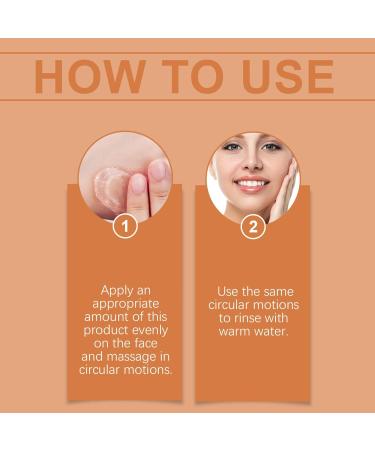 HOW TO USE

1

Apply an appropriate amount of this product evenly on the face and massage in circular motions.

2

Use the same circular motions to rinse with warm water.