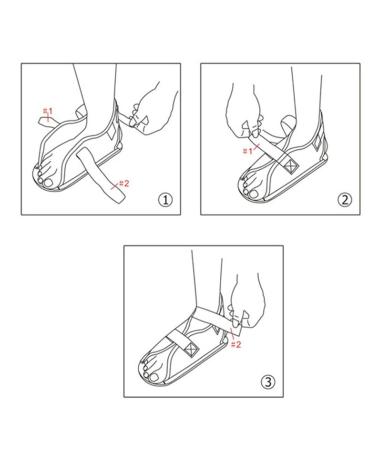 #1

#2

①

#1

②

#2

③