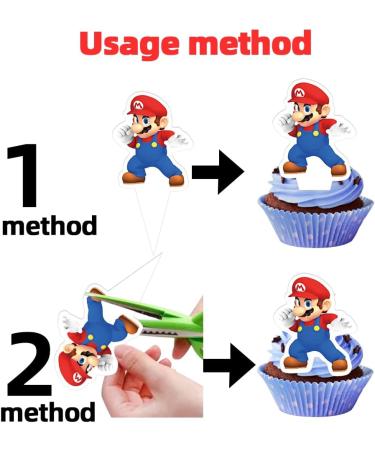 Usage method

1
method

2
method