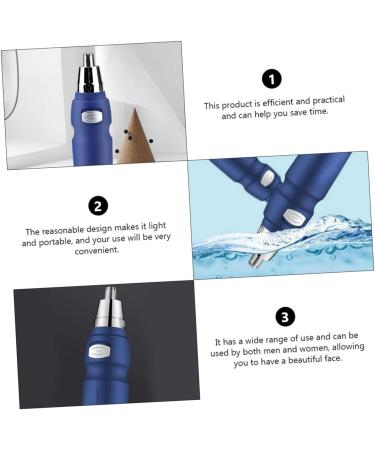 1

This product is efficient and practical and can help you save time.

2

The reasonable design makes it light and portable, and your use will be very convenient.

3

It has a wide range of use and can be used by both men and women, allowing you to have a beautiful face.