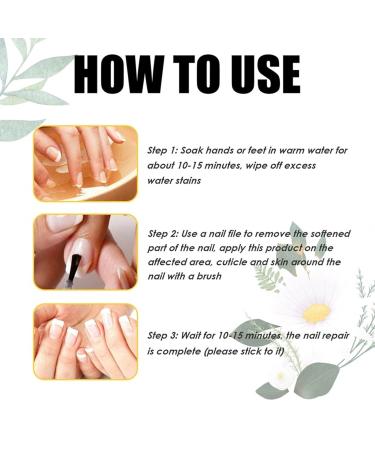 HOW TO USE

Step 1: Soak hands or feet in warm water for about 10-15 minutes, wipe off excess water stains

Step 2: Use a nail file to remove the softened part of the nail, apply this product on the affected area, cuticle and skin around the nail with a brush

Step 3: Wait for 10-15 minutes, the nail repair is complete (please stick to it)