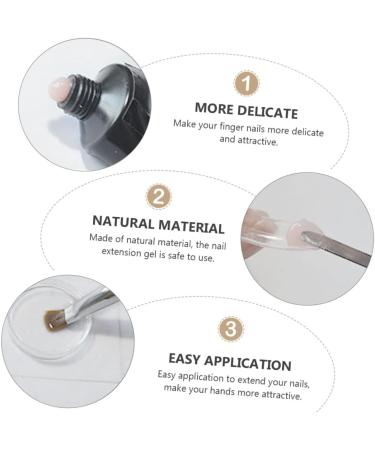 1

MORE DELICATE

Make your finger nails more delicate and attractive.

2

NATURAL MATERIAL

Made of natural material, the nail extension gel is safe to use.

3

EASY APPLICATION

Easy application to extend your nails, make your hands more attractive.