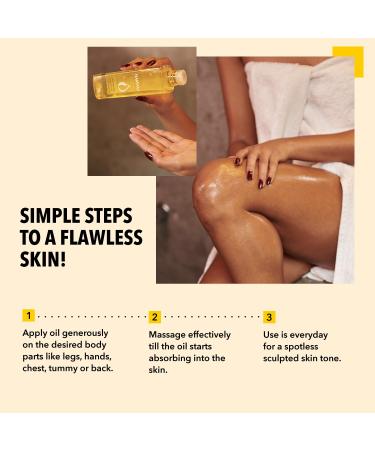 SIMPLE STEPS TO A FLAWLESS SKIN!

1

Apply oil generously on the desired body parts like legs, hands, chest, tummy or back.

2

Massage effectively till the oil starts absorbing into the skin.

3

Use is everyday for a spotless sculpted skin tone.