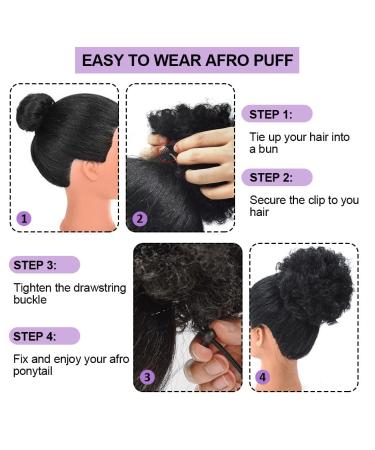 EASY TO WEAR AFRO PUFF

1

2

STEP 1:

Tie up your hair into a bun

STEP 2:

Secure the clip to you hair

STEP 3:

Tighten the drawstring buckle

STEP 4:

Fix and enjoy your afro ponytail

3

4