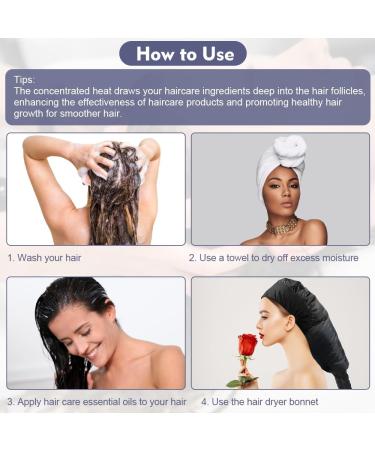 How to Use

Tips:
The concentrated heat draws your haircare ingredients deep into the hair follicles, enhancing the effectiveness of haircare products and promoting healthy hair growth for smoother hair.

1. Wash your hair

2. Use a towel to dry off excess moisture

3. Apply hair care essential oils to your hair

4. Use the hair dryer bonnet