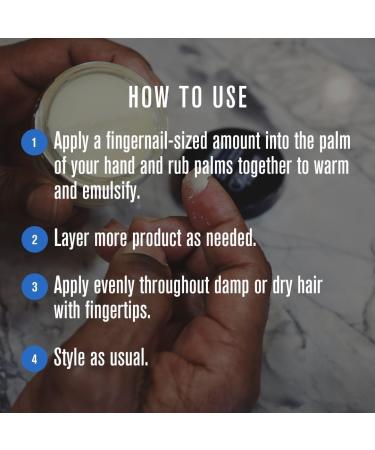 HOW TO USE

1 Apply a fingernail-sized amount into the palm of your hand and rub palms together to warm and emulsify.

2 Layer more product as needed.

3 Apply evenly throughout damp or dry hair with fingertips.

4 Style as usual.