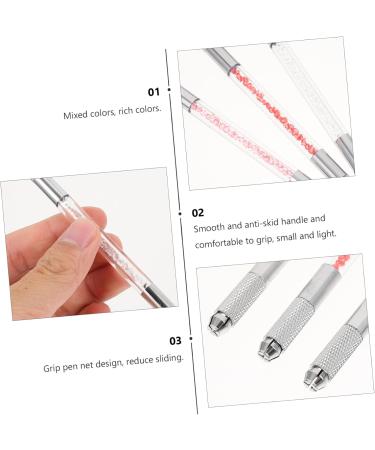 01

Mixed colors, rich colors.

02

Smooth and anti-skid handle and comfortable to grip, small and light.

03

Grip pen net design, reduce sliding.