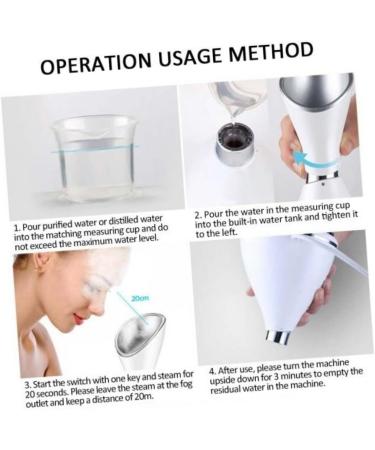 OPERATION USAGE METHOD

1. Pour purified water or distilled water into the matching measuring cup and do not exceed the maximum water level.

2. Pour the water in the measuring cup into the built-in water tank and tighten it to the left.

20cm

3. Start the switch with one key and steam for 20 seconds. Please leave the steam at the fog outlet and keep a distance of 20m.

4. After use, please turn the machine upside down for 3 minutes to empty the residual water in the machine.