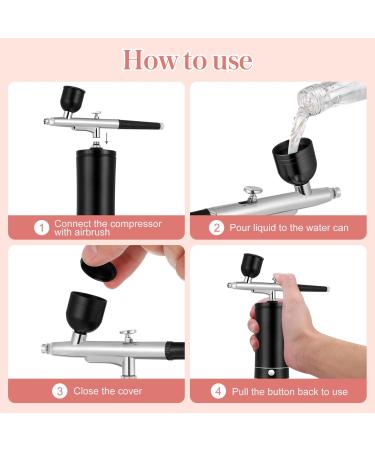 How to use

1 Connect the compressor with airbrush

2 Pour liquid to the water can

3 Close the cover

4 Pull the button back to use