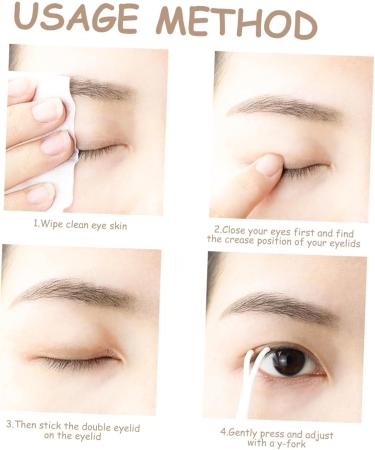 USAGE METHOD

1.Wipe clean eye skin

2.Close your eyes first and find the crease position of your eyelids

3.Then stick the double eyelid on the eyelid

4.Gently press and adjust with a y-fork