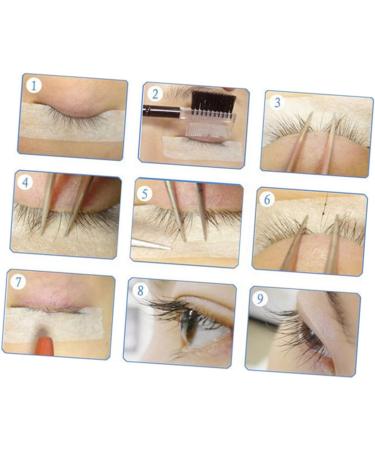 1

2

3

4

5

6

7

8

9