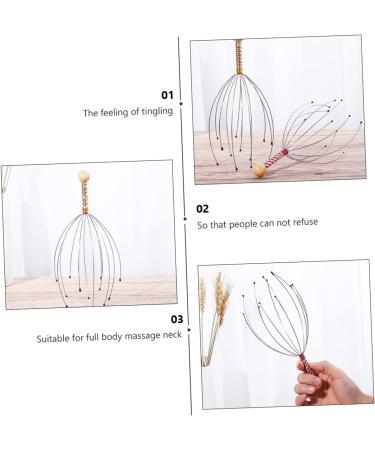 01
The feeling of tingling

02
So that people can not refuse

03
Suitable for full body massage neck