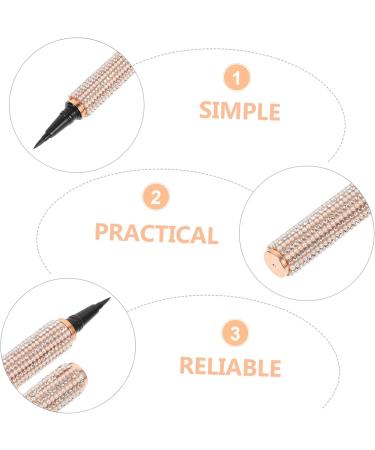 1
SIMPLE

2
PRACTICAL

3
RELIABLE