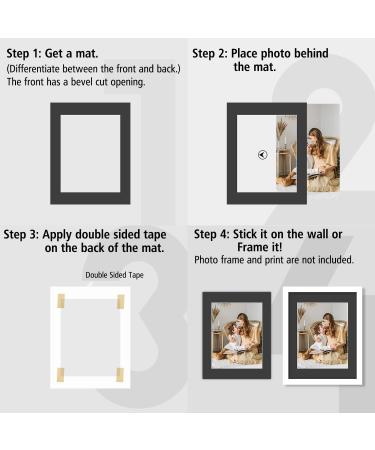 Step 1: Get a mat.
(Differentiate between the front and back.)
The front has a bevel cut opening.

Step 2: Place photo behind the mat.

Step 3: Apply double sided tape on the back of the mat.

Double Sided Tape

Step 4: Stick it on the wall or Frame it!
Photo frame and print are not included.