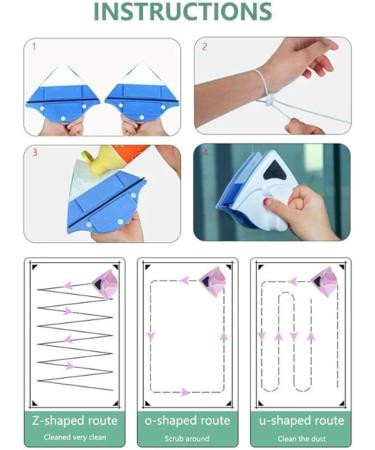 INSTRUCTIONS

1

2

3

4

Z-shaped route
Cleaned very clean

o-shaped route
Scrub around

u-shaped route
Clean the dust