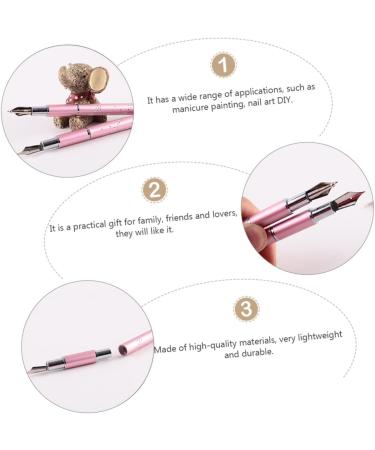 1

It has a wide range of applications, such as manicure painting, nail art DIY.

2

It is a practical gift for family, friends and lovers, they will like it.

3

Made of high-quality materials, very lightweight and durable.