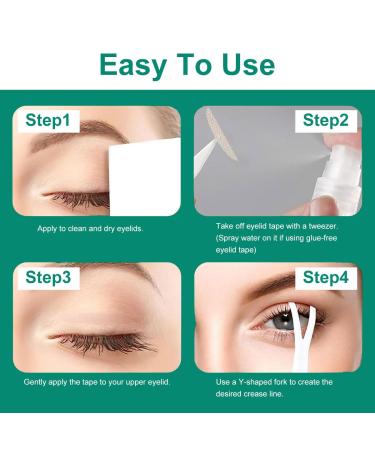 Easy To Use

Step1

Apply to clean and dry eyelids.

Step2

Take off eyelid tape with a tweezer. (Spray water on it if using glue-free eyelid tape)

Step3

Gently apply the tape to your upper eyelid.

Step4

Use a Y-shaped fork to create the desired crease line.