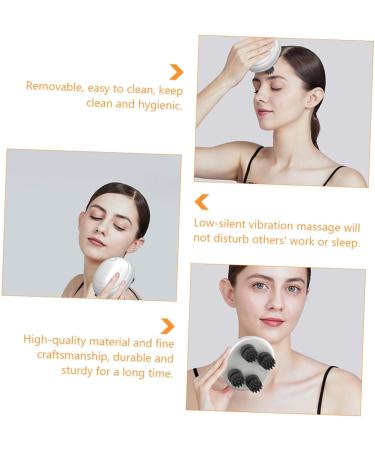 Removable, easy to clean, keep clean and hygienic.

Low-silent vibration massage will not disturb others' work or sleep.

High-quality material and fine craftsmanship, durable and sturdy for a long time.