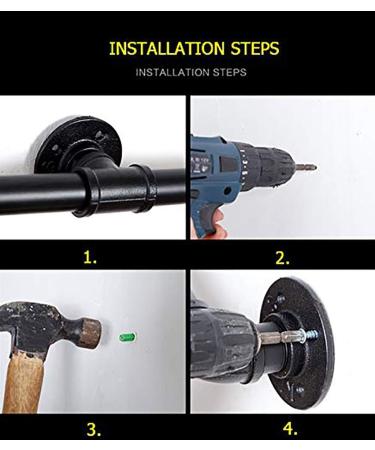 INSTALLATION STEPS
INSTALLATION STEPS

1.

2.

3.

4.