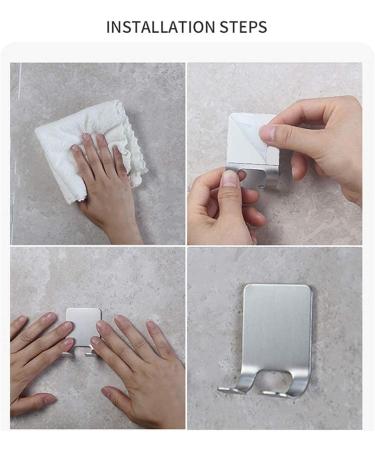 INSTALLATION STEPS