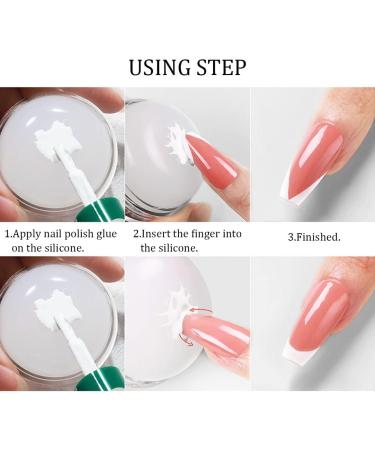 USING STEP

1.Apply nail polish glue on the silicone.

2.Insert the finger into the silicone.

3.Finished.