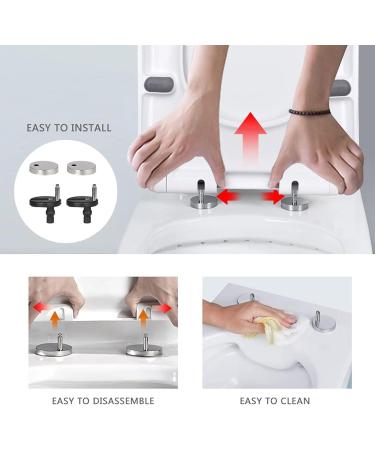 EASY TO INSTALL

EASY TO DISASSEMBLE

EASY TO CLEAN