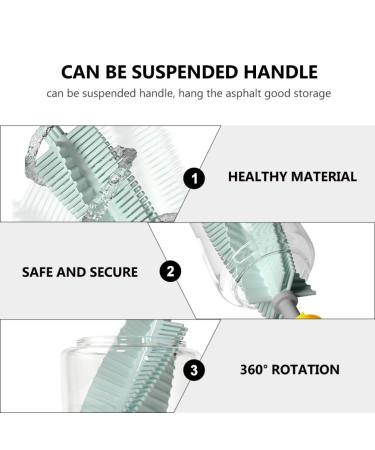 CAN BE SUSPENDED HANDLE

can be suspended handle, hang the asphalt good storage

1 HEALTHY MATERIAL

SAFE AND SECURE 2

3 360° ROTATION