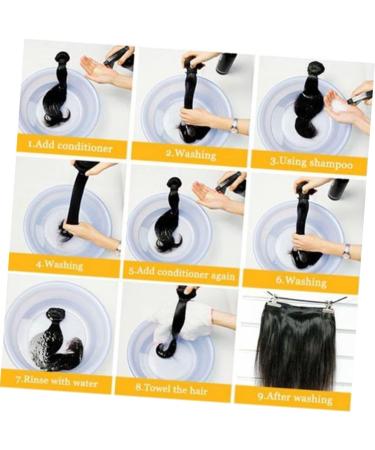 1.Add conditioner

2.Washing

3.Using shampoo

4.Washing

5.Add conditioner again

6.Washing

7.Rinse with water

8.Towel the hair

9.After washing