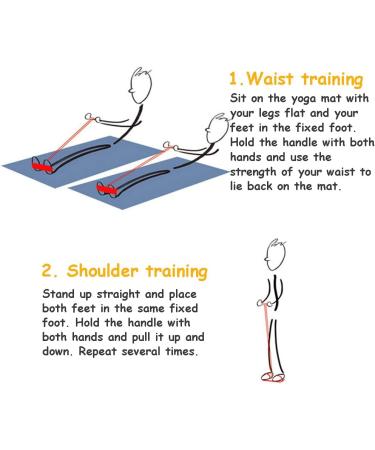 1.Waist training

Sit on the yoga mat with your legs flat and your feet in the fixed foot. Hold the handle with both hands and use the strength of your waist to lie back on the mat.

2. Shoulder training

Stand up straight and place both feet in the same fixed foot. Hold the handle with both hands and pull it up and down. Repeat several times.