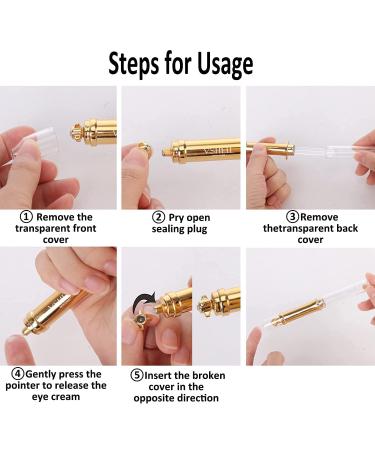 Steps for Usage

① Remove the transparent front cover

② Pry open sealing plug

③Remove thetransparent back cover

④Gently press the pointer to release the eye cream

⑤Insert the broken cover in the opposite direction