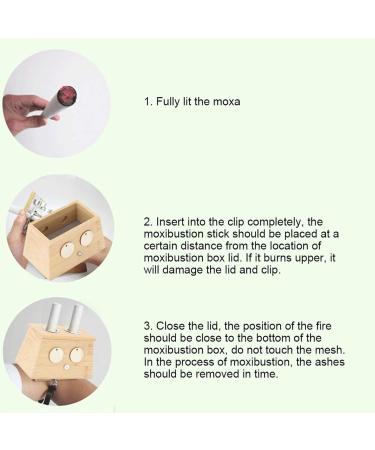 1. Fully lit the moxa

2. Insert into the clip completely, the moxibustion stick should be placed at a certain distance from the location of moxibustion box lid. If it burns upper, it will damage the lid and clip.

3. Close the lid, the position of the fire should be close to the bottom of the moxibustion box, do not touch the mesh. In the process of moxibustion, the ashes should be removed in time.