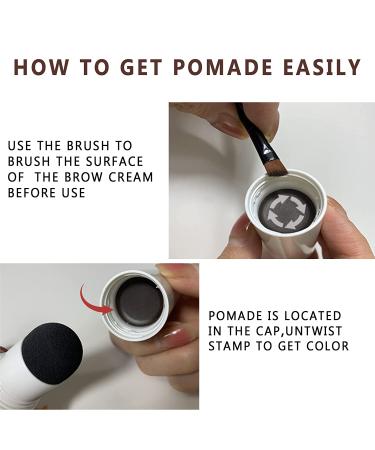 HOW TO GET POMADE EASILY

USE THE BRUSH TO BRUSH THE SURFACE OF THE BROW CREAM BEFORE USE

POMADE IS LOCATED IN THE CAP,UNTWIST STAMP TO GET COLOR