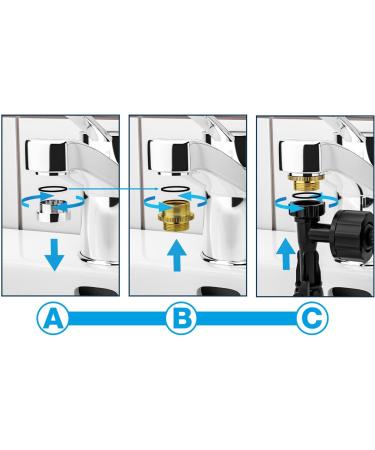 A
B
C