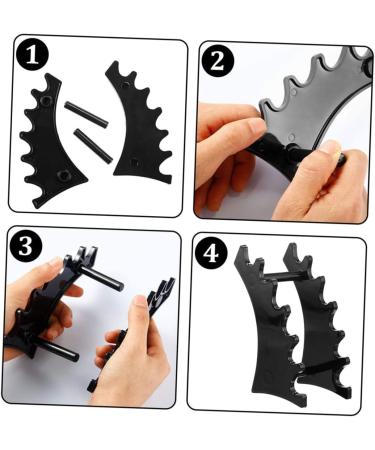 1

2

3

4