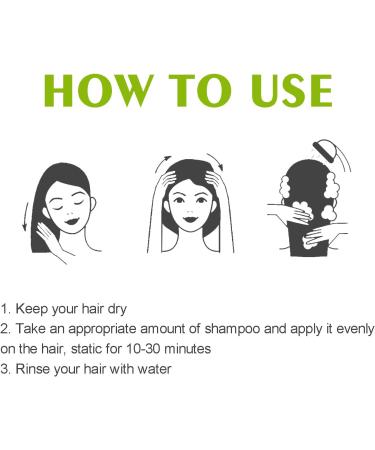 HOW TO USE

1. Keep your hair dry
2. Take an appropriate amount of shampoo and apply it evenly on the hair, static for 10-30 minutes
3. Rinse your hair with water