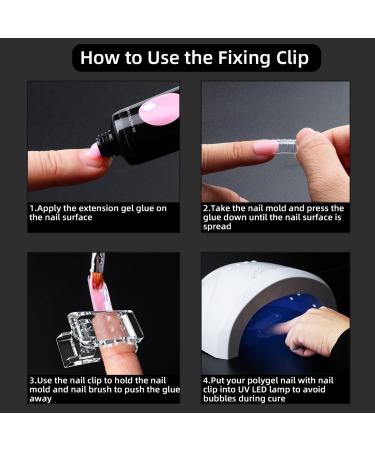 How to Use the Fixing Clip

1.Apply the extension gel glue on the nail surface

2.Take the nail mold and press the glue down until the nail surface is spread

3.Use the nail clip to hold the nail mold and nail brush to push the glue away

4.Put your polygel nail with nail clip into UV LED lamp to avoid bubbles during cure