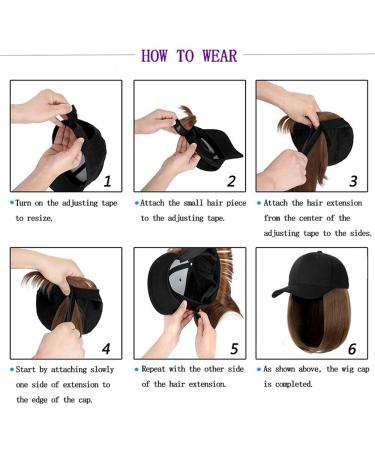 HOW TO WEAR

1

• Turn on the adjusting tape to resize.

2

• Attach the small hair piece to the adjusting tape.

3

• Attach the hair extension from the center of the adjusting tape to the sides.

4

• Start by attaching slowly one side of extension to the edge of the cap.

5

• Repeat with the other side of the hair extension.

6

• As shown above, the wig cap is completed.