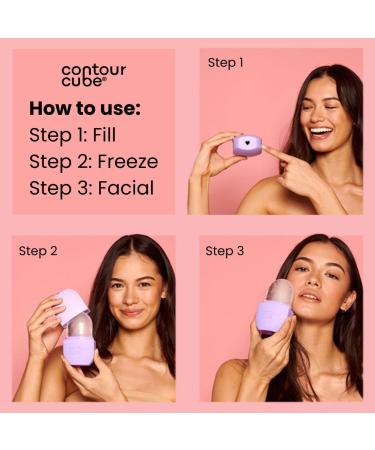 contour cube®

How to use:
Step 1: Fill
Step 2: Freeze
Step 3: Facial

Step 1

Step 2

Step 3