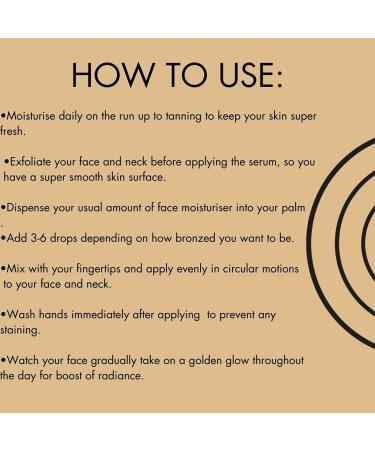 HOW TO USE:

•Moisturise daily on the run up to tanning to keep your skin super fresh.

•Exfoliate your face and neck before applying the serum, so you have a super smooth skin surface.

•Dispense your usual amount of face moisturiser into your palm .

•Add 3-6 drops depending on how bronzed you want to be.

•Mix with your fingertips and apply evenly in circular motions to your face and neck.

•Wash hands immediately after applying to prevent any staining.

•Watch your face gradually take on a golden glow throughout the day for boost of radiance.