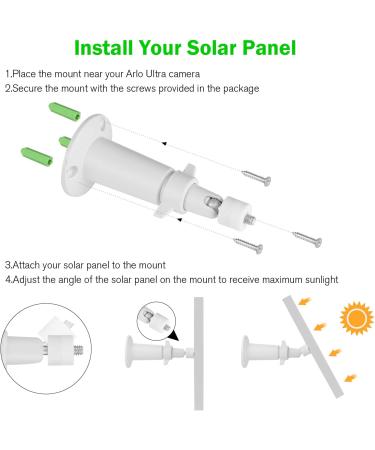 Install Your Solar Panel

1.Place the mount near your Arlo Ultra camera
2.Secure the mount with the screws provided in the package

3.Attach your solar panel to the mount
4.Adjust the angle of the solar panel on the mount to receive maximum sunlight