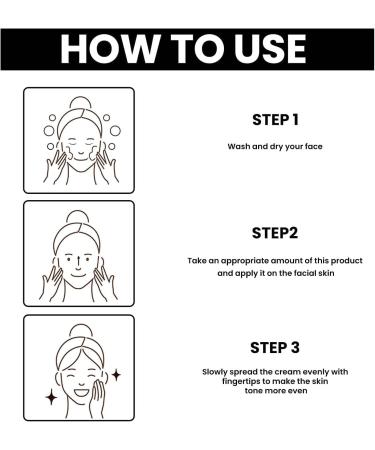 HOW TO USE

STEP 1

Wash and dry your face

STEP2

Take an appropriate amount of this product and apply it on the facial skin

STEP 3

Slowly spread the cream evenly with fingertips to make the skin tone more even