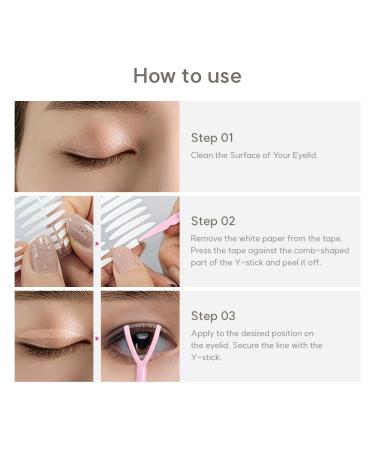 How to use

Step 01

Clean the Surface of Your Eyelid.

Step 02

Remove the white paper from the tape. Press the tape against the comb-shaped part of the Y-stick and peel it off.

Step 03

Apply to the desired position on the eyelid. Secure the line with the Y-stick.