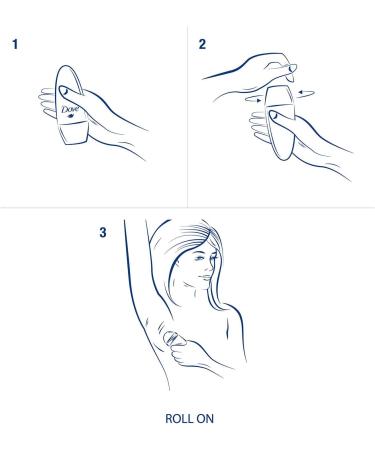 1

Dove

2

3

ROLL ON