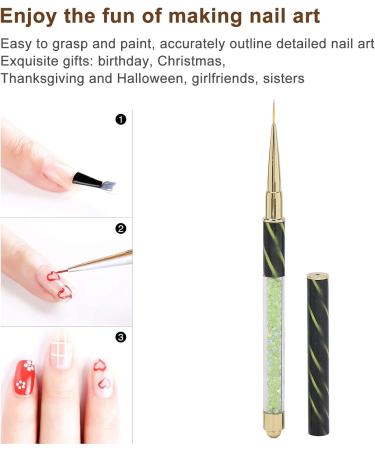 Enjoy the fun of making nail art

Easy to grasp and paint, accurately outline detailed nail art
Exquisite gifts: birthday, Christmas,
Thanksgiving and Halloween, girlfriends, sisters

❶

❷

❸