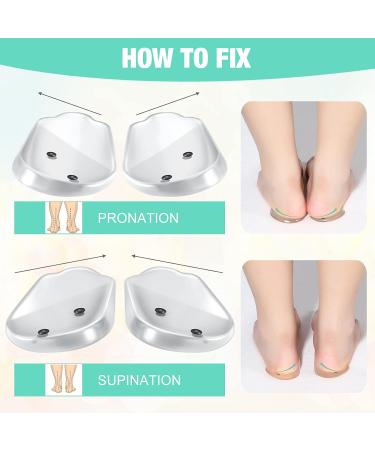 HOW TO FIX

PRONATION

SUPINATION