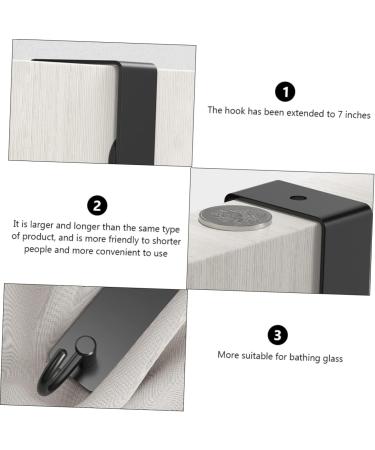 1

The hook has been extended to 7 inches

2

It is larger and longer than the same type of product, and is more friendly to shorter people and more convenient to use

3

More suitable for bathing glass