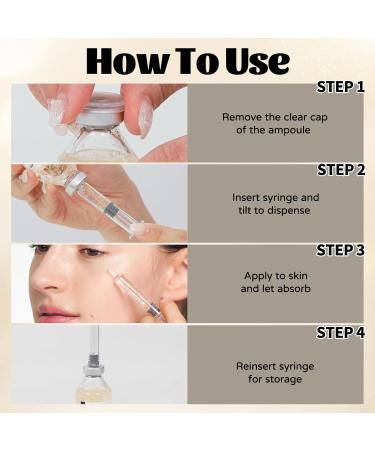 How To Use

STEP 1

Remove the clear cap of the ampoule

STEP 2

Insert syringe and tilt to dispense

STEP 3

Apply to skin and let absorb

STEP 4

Reinsert syringe for storage