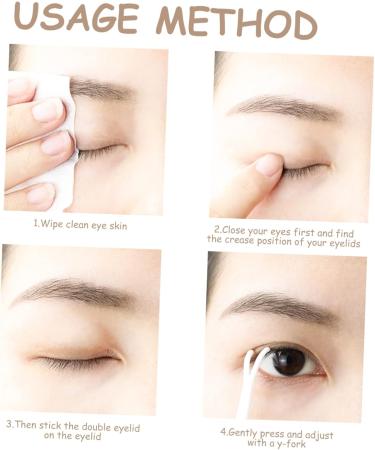 USAGE METHOD

1.Wipe clean eye skin

2.Close your eyes first and find the crease position of your eyelids

3.Then stick the double eyelid on the eyelid

4.Gently press and adjust with a y-fork