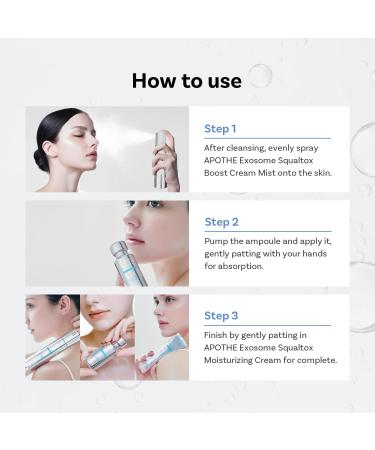 How to use

Step 1

After cleansing, evenly spray APOTHE Exosome Squaltox Boost Cream Mist onto the skin.

Step 2

Pump the ampoule and apply it, gently patting with your hands for absorption.

Step 3

Finish by gently patting in APOTHE Exosome Squaltox Moisturizing Cream for complete.