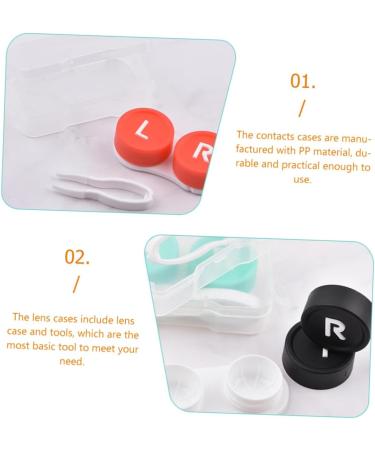 L R

01.
/
The contacts cases are manufactured with PP material, durable and practical enough to use.

02.
/
The lens cases include lens case and tools, which are the most basic tool to meet your need.

R